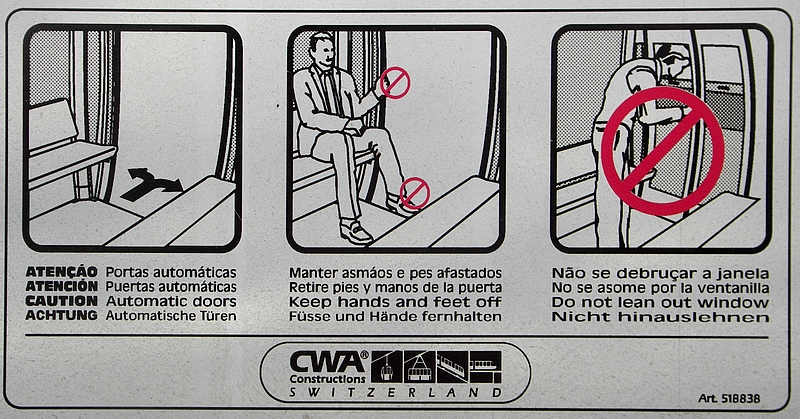 ATENÇÃO Portas automáticas
ATENCIÓN Puertas automáticas
CAUTION Automatic doors
ACHTUNG Automatische Türen

Manter asmáos e pes afastados
Retire pies y manos de la puerta
Keep hands and feet off
Füsse und Hände fernhalten

Não se debruçar a janela
No se asome por la ventanilla
Do not lean out window
Nicht hinauslehnen

CWA®
Constructions
SWITZERLAND

Art. 518838